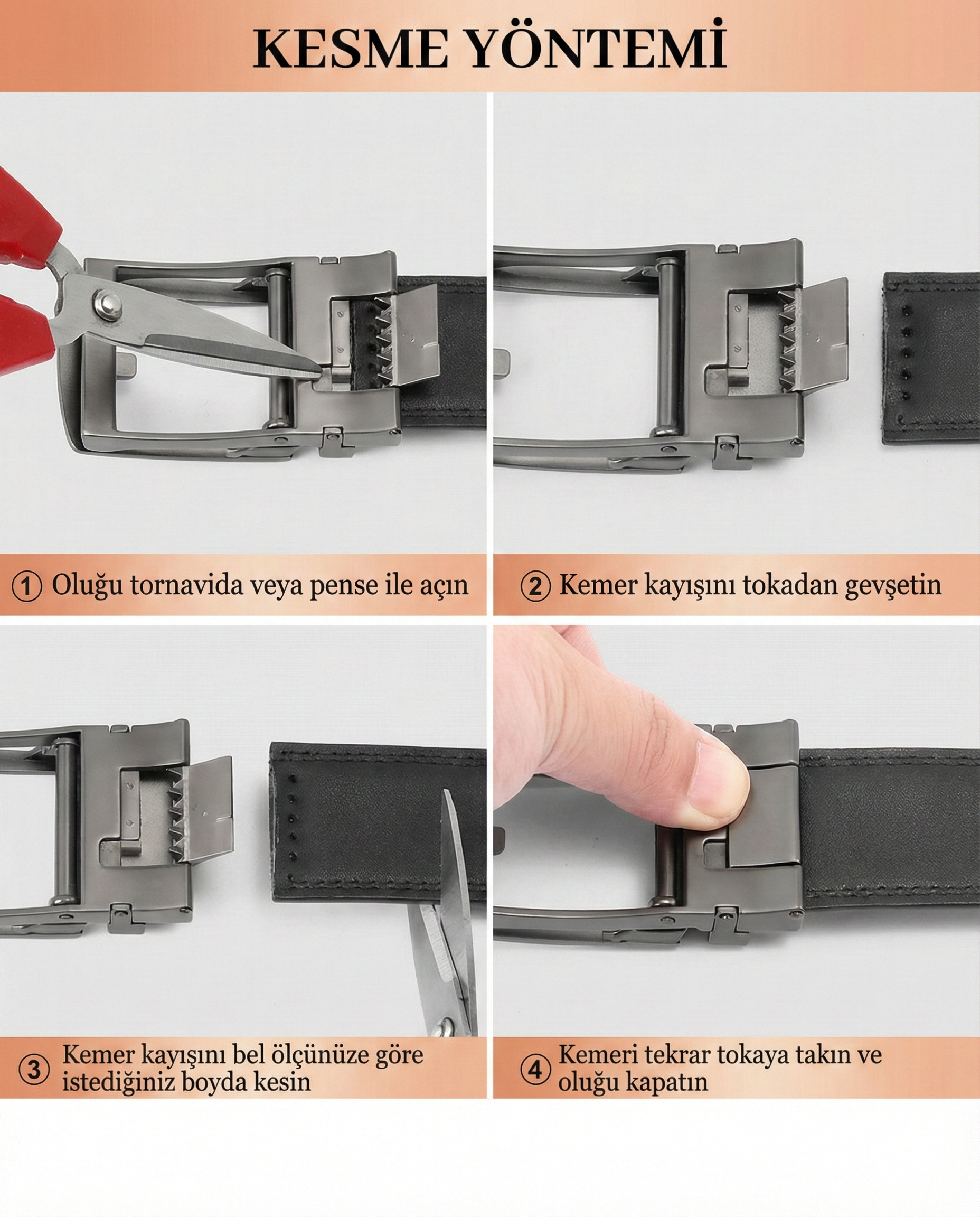 KESME YÖNTEMİ

① Oluğu tornavida veya pense ile açın

② Kemer kayışını tokadan gevşetin

③ Kemer kayışını bel ölçünüze göre istediğiniz boyda kesin

④ Kemeri tekrar tokaya takın ve oluğu kapatın